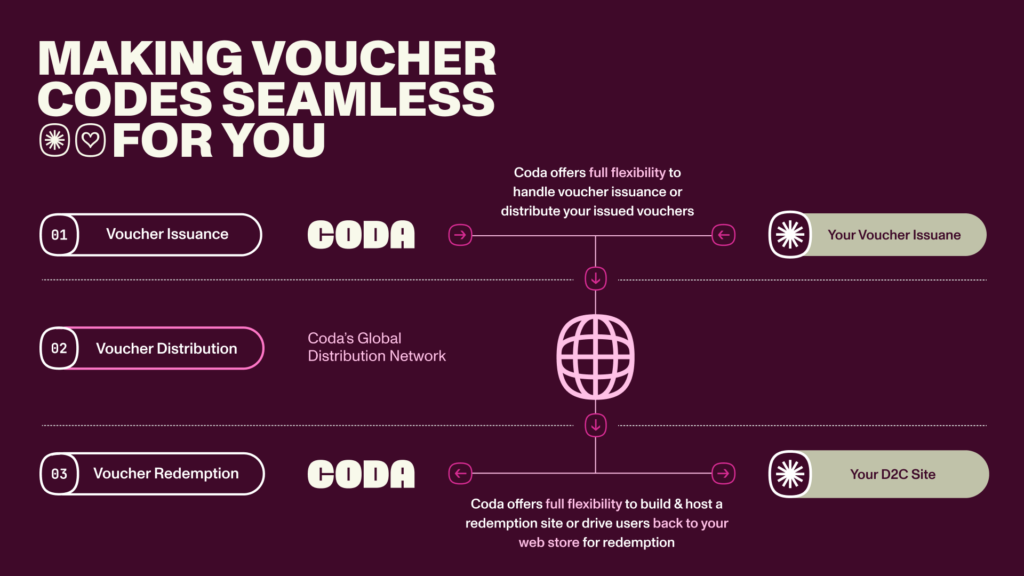 MAKING VOUCHER CODES SEAMLESS FOR YOU

Coda offers full flexibility to handle voucher issuance or distribute your issued vouchers

01 Voucher Issuance

CODA

Your Voucher Issuane

02 Voucher Distribution

Coda's Global Distribution Network

03 Voucher Redemption

CODA

Your D2C Site

Coda offers full flexibility to build & host a redemption site or drive users back to your web store for redemption